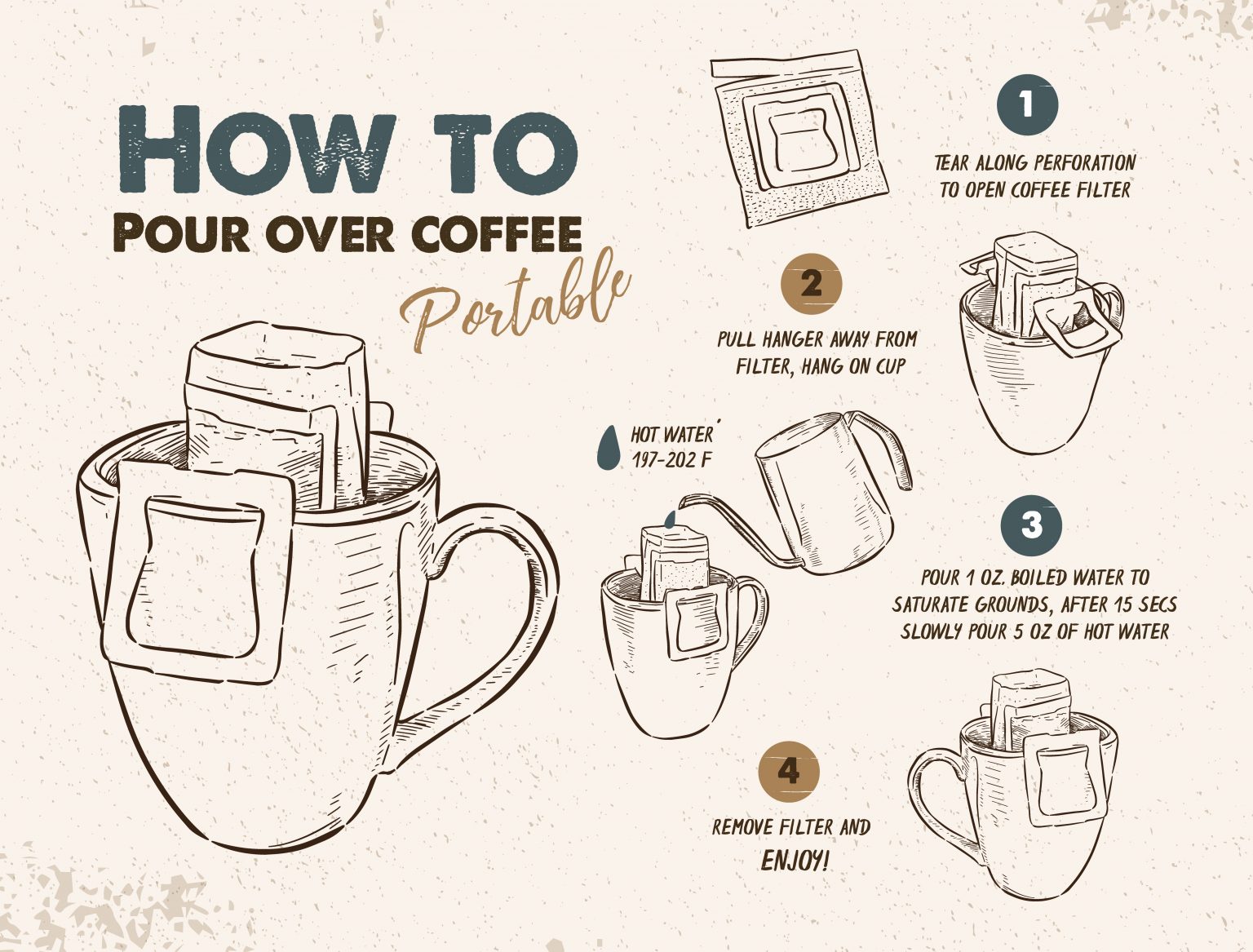 HOW TO
POUR OVER COFFEE
Portable

1
TEAR ALONG PERFORATION TO OPEN COFFEE FILTER

2
PULL HANGER AWAY FROM FILTER, HANG ON CUP

HOT WATER 197-202 F

3
POUR 1 OZ. BOILED WATER TO SATURATE GROUNDS, AFTER 15 SECS SLOWLY POUR 5 OZ OF HOT WATER

4
REMOVE FILTER AND ENJOY!